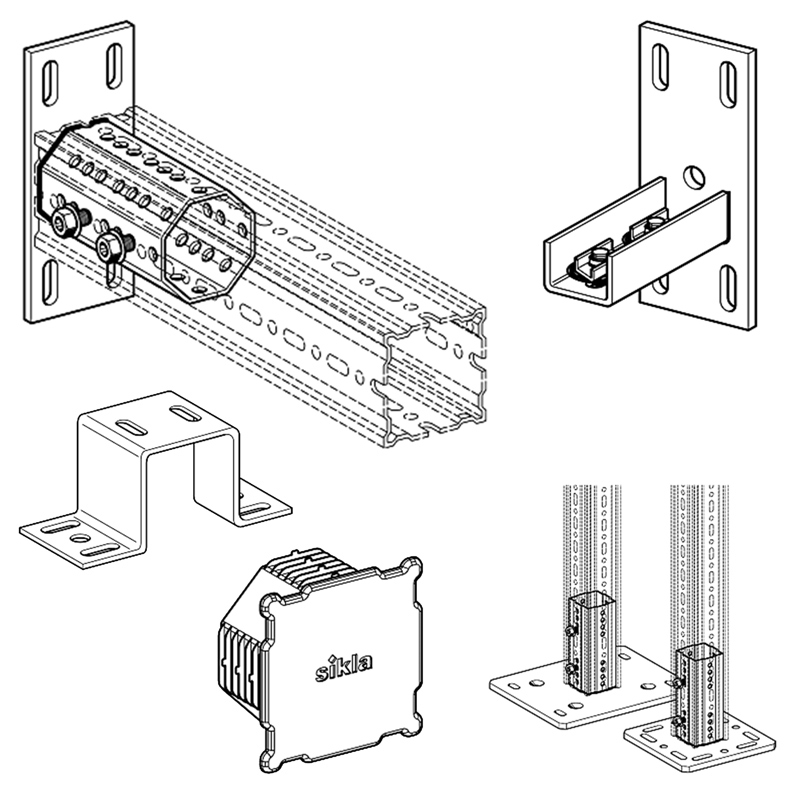 sikla